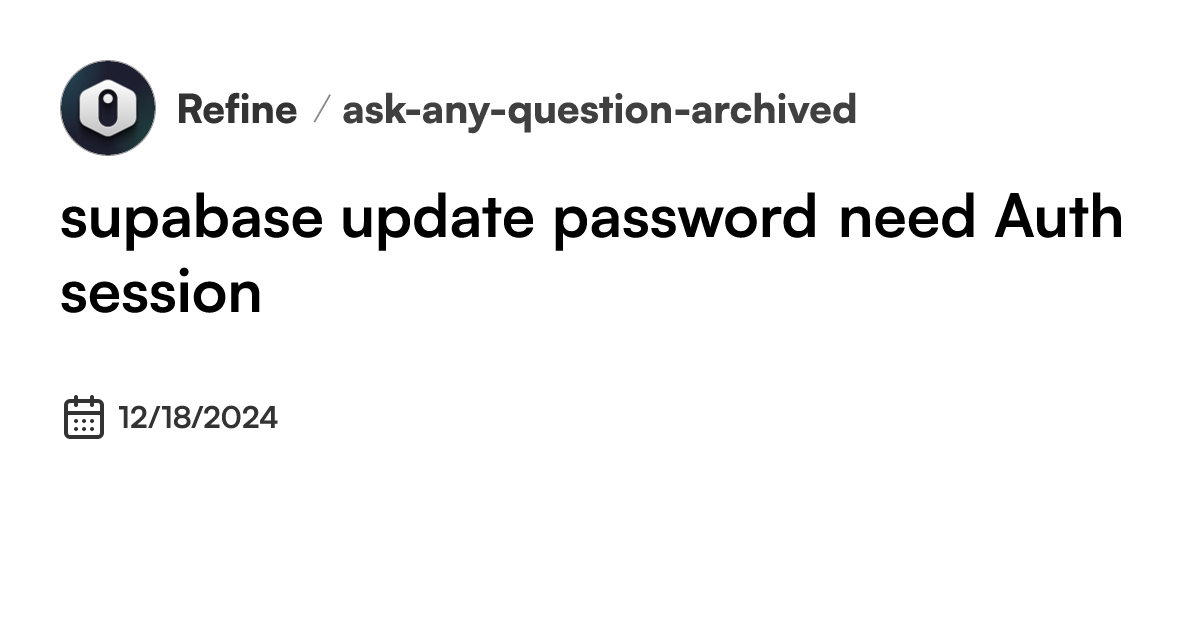 Refine / ask-any-question-archived

supabase update password need Auth session

12/18/2024